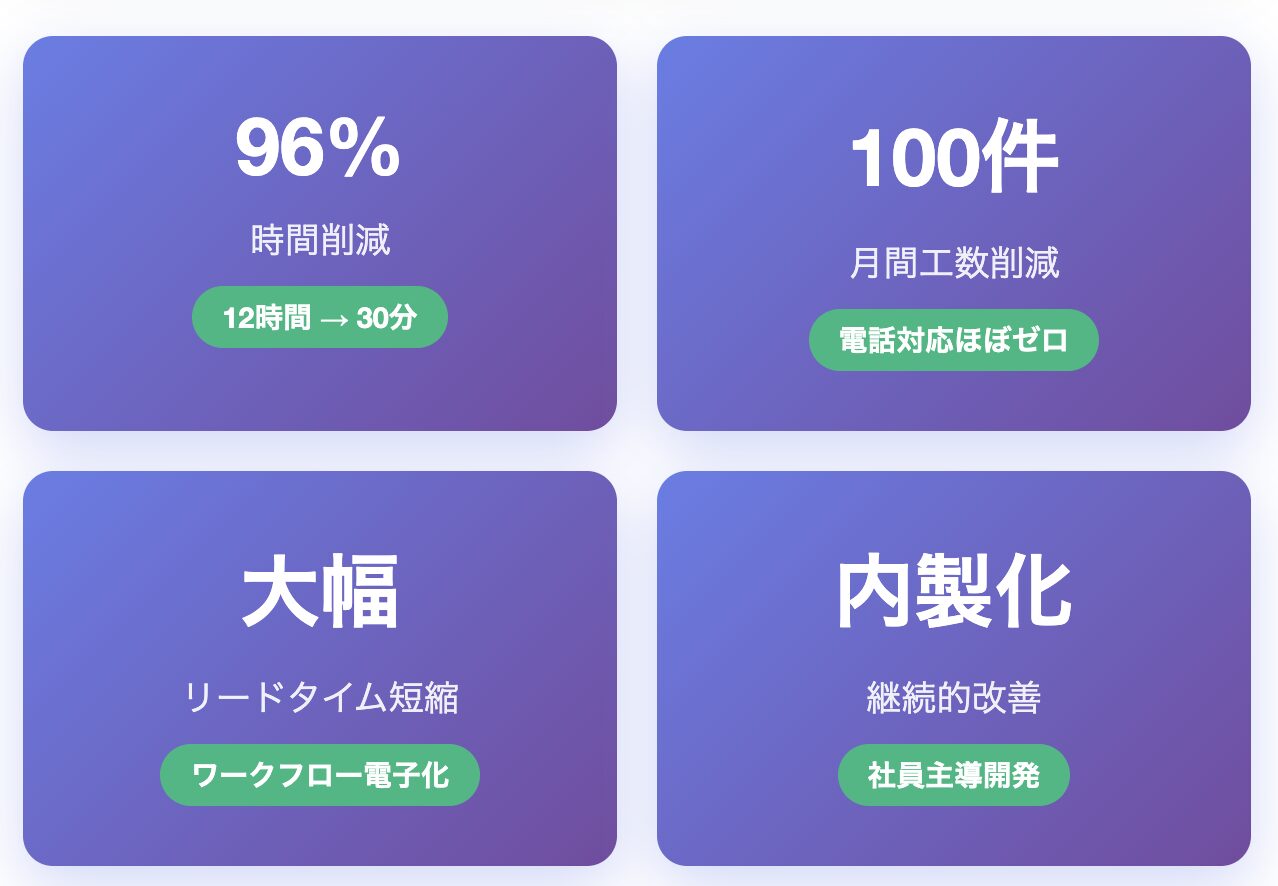 96%

時間削減

12時間 → 30分

100件

月間工数削減

電話対応ほぼゼロ

大幅

リードタイム短縮

ワークフロー電子化

内製化

継続的改善

社員主導開発